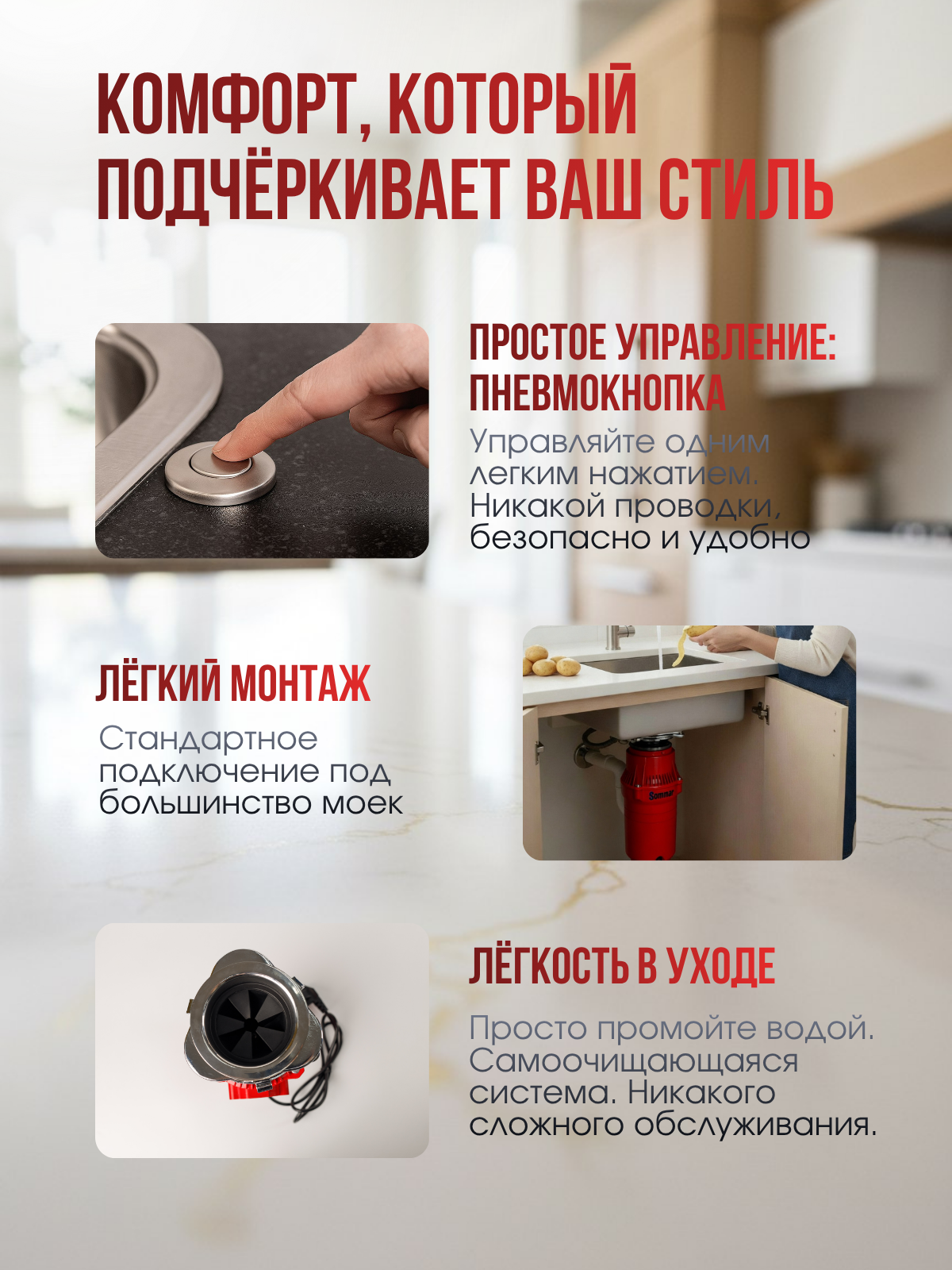 КОМФОРТ, КОТОРЫЙ ПОДЧЁРКИВАЕТ ВАШ СТИЛЬ

ПРОСТОЕ УПРАВЛЕНИЕ: ПНЕВМОКНОПКА

Управляйте одним легким нажатием. Никакой проводки, безопасно и удобно

ЛЁГКИЙ МОНТАЖ

Стандартное подключение под большинство моек

Sommar

ЛЁГКОСТЬ В УХОДЕ

Просто промойте водой. Самоочищающаяся система. Никакого сложного обслуживания.